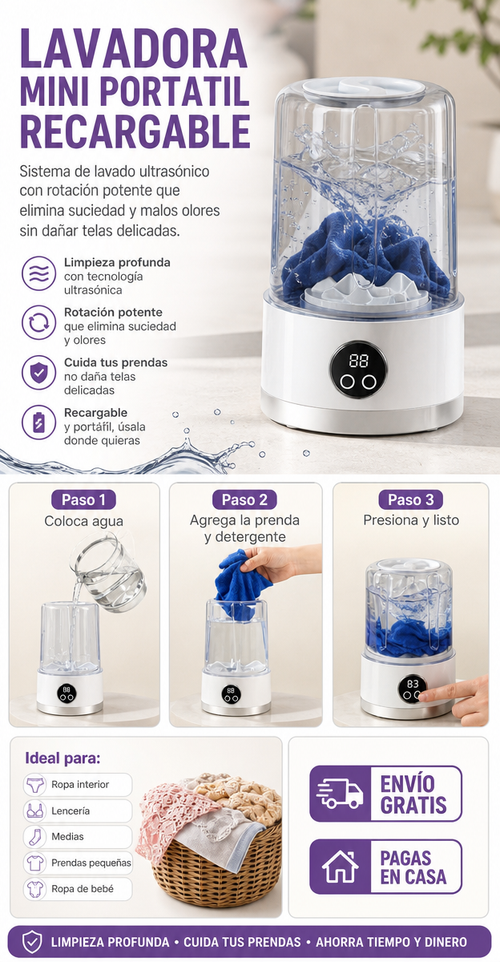 LAVADORA MINI PORTATIL RECARGABLE

Sistema de lavado ultrasónico con rotación potente que elimina suciedad y malos olores sin dañar telas delicadas.

Limpieza profunda con tecnología ultrasónica

Rotación potente que elimina suciedad y olores

Cuida tus prendas no daña telas delicadas

Recargable y portáfil, úsala donde quieras

88

Paso 1
Coloca agua

Paso 2
Agrega la prenda y detergente

Paso 3
Presiona y listo

83

Ideal para:
Ropa interior
Lencería
Medias
Prendas pequeñas
Ropa de bebé

ENVÍO GRATIS

PAGAS EN CASA

LIMPIEZA PROFUNDA • CUIDA TUS PRENDAS • AHORRA TIEMPO Y DINERO